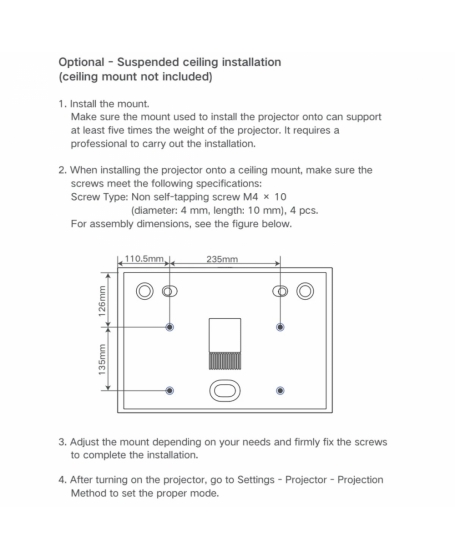 Optional - Suspended ceiling installation
(ceiling mount not included)

1. Install the mount.
Make sure the mount used to install the projector onto can support at least five times the weight of the projector. It requires a professional to carry out the installation.

2. When installing the projector onto a ceiling mount, make sure the screws meet the following specifications:
Screw Type: Non self-tapping screw M4 × 10
(diameter: 4 mm, length: 10 mm), 4 pcs.
For assembly dimensions, see the figure below.

110.5mm
235mm
126mm
135mm

3. Adjust the mount depending on your needs and firmly fix the screws to complete the installation.

4. After turning on the projector, go to Settings - Projector - Projection Method to set the proper mode.