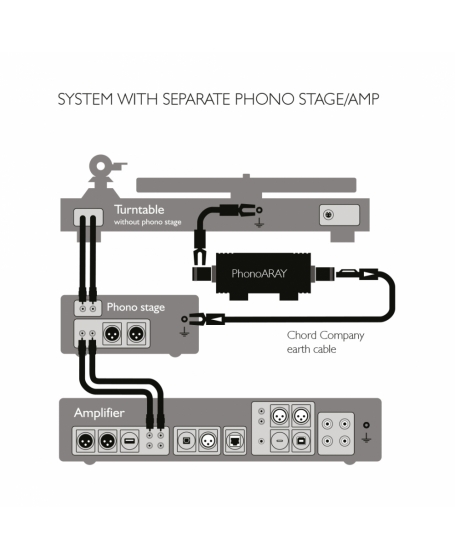 SYSTEM WITH SEPARATE PHONO STAGE/AMP

Turntable
without phono stage

PhonoARAY

Phono stage

Chord Company
earth cable

Amplifier