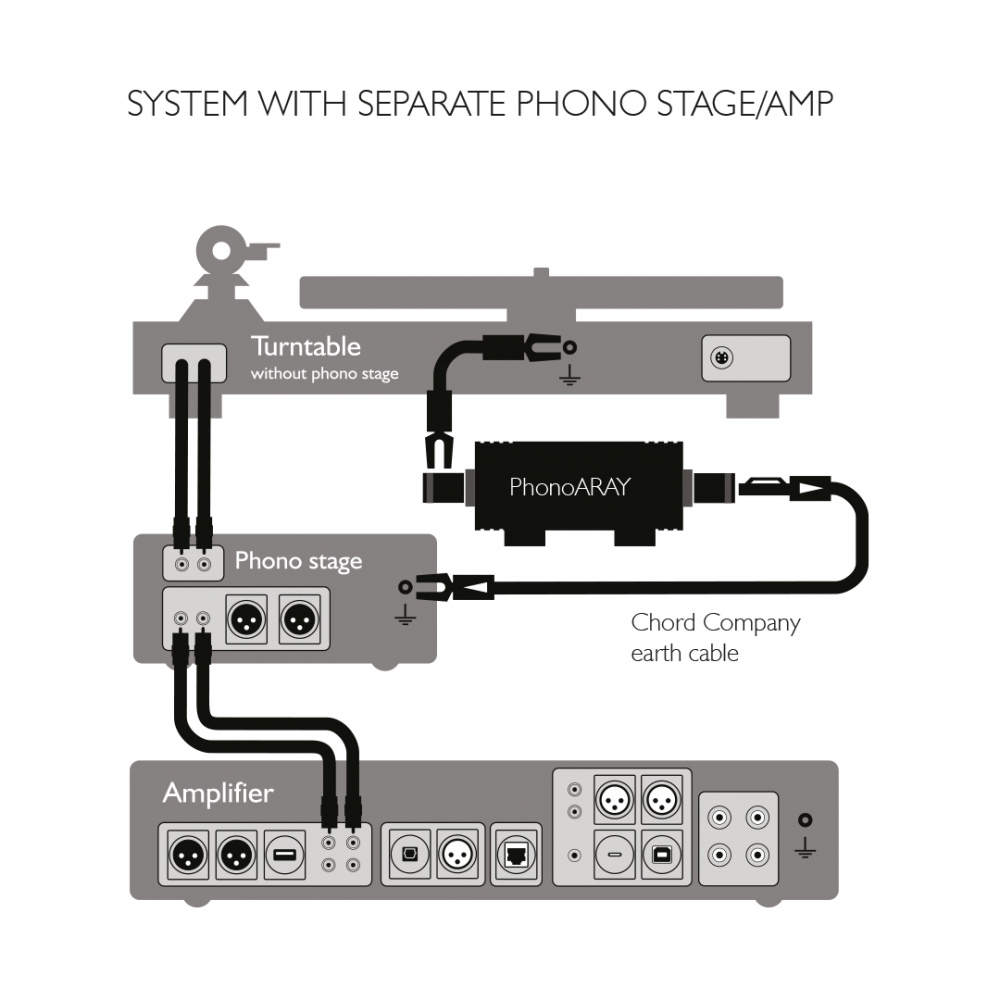 SYSTEM WITH SEPARATE PHONO STAGE/AMP

Turntable
without phono stage

PhonoARAY

Phono stage

Chord Company
earth cable

Amplifier