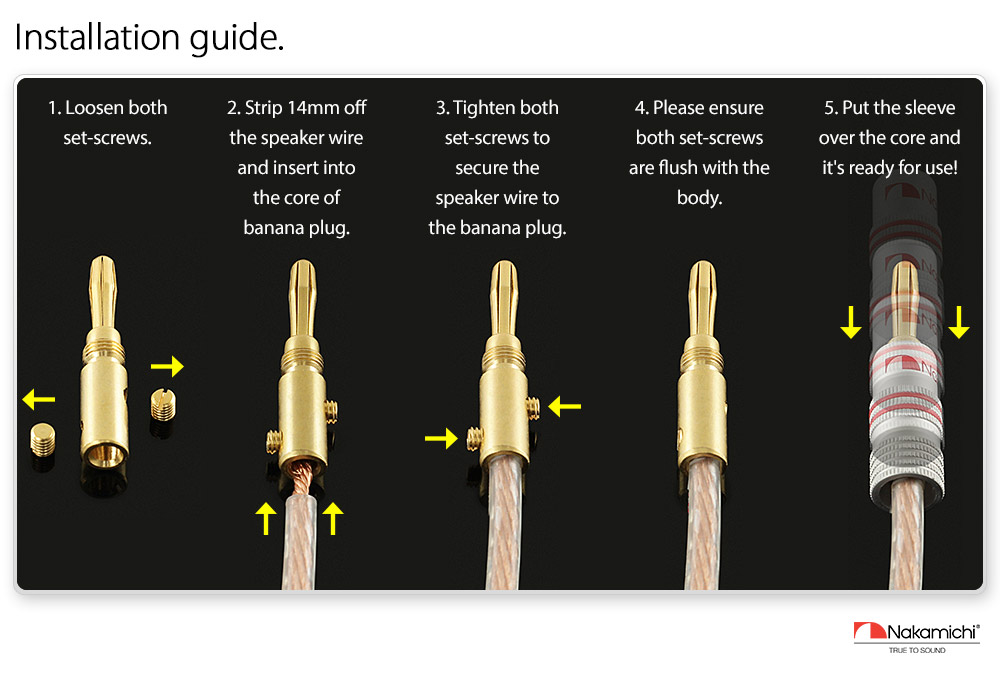 Installation guide.

1. Loosen both set-screws.

2. Strip 14mm off the speaker wire and insert into the core of banana plug.

3. Tighten both set-screws to secure the speaker wire to the banana plug.

4. Please ensure both set-screws are flush with the body.

5. Put the sleeve over the core and it's ready for use!

Nakamichi®
TRUE TO SOUND