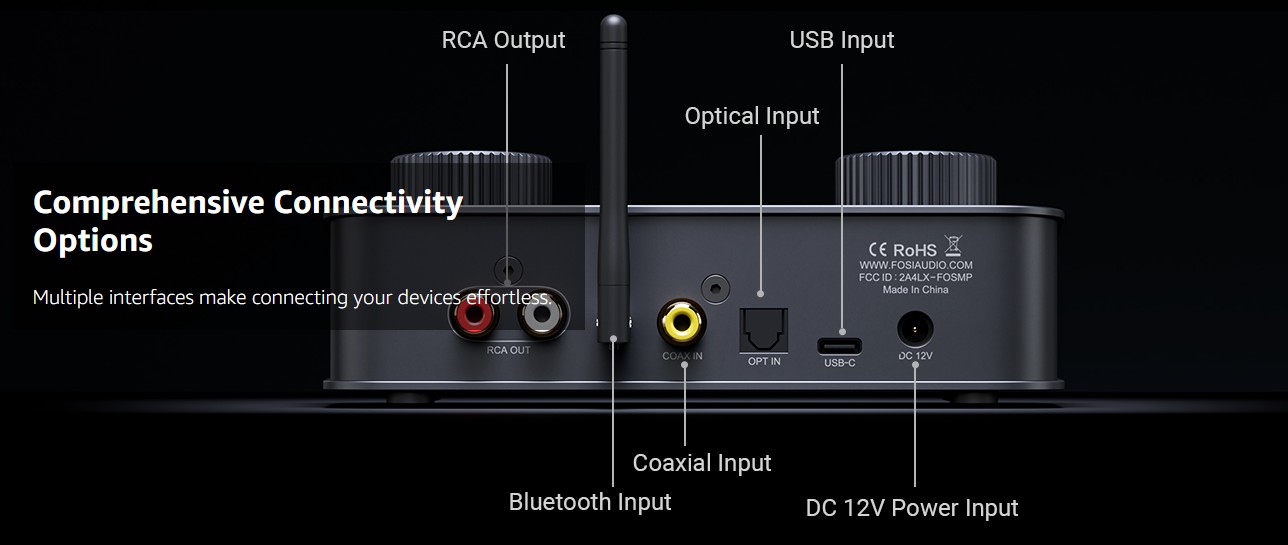 RCA Output

USB Input

Optical Input

Comprehensive Connectivity Options

Multiple interfaces make connecting your devices effortless.

CE RoHS
WWW.FOSIAUDIO.COM
FCC ID : 2A4LX-FOSMP
Made In China

RCA OUT

COAX IN

OPT IN

USB-C

DC 12V

Coaxial Input

Bluetooth Input

DC 12V Power Input