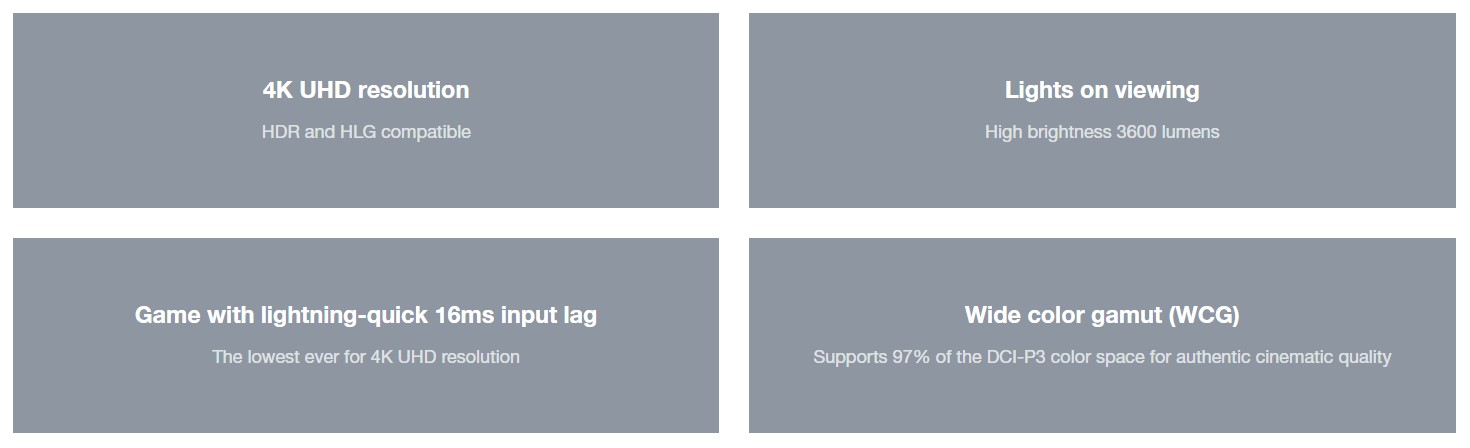 4K UHD resolution
HDR and HLG compatible

Lights on viewing
High brightness 3600 lumens

Game with lightning-quick 16ms input lag
The lowest ever for 4K UHD resolution

Wide color gamut (WCG)
Supports 97% of the DCI-P3 color space for authentic cinematic quality